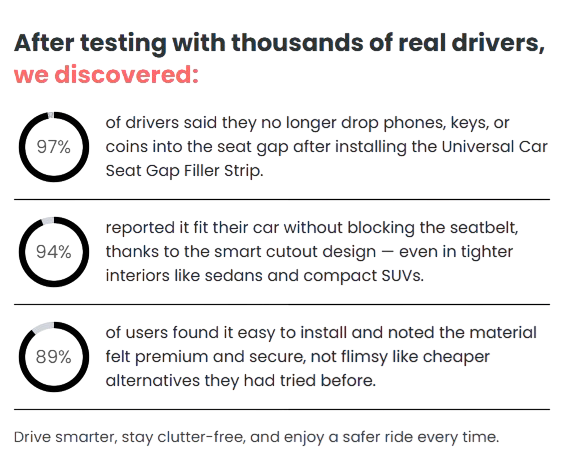 After testing with thousands of real drivers, we discovered:

97%

of drivers said they no longer drop phones, keys, or coins into the seat gap after installing the Universal Car Seat Gap Filler Strip.

94%

reported it fit their car without blocking the seatbelt, thanks to the smart cutout design — even in tighter interiors like sedans and compact SUVs.

89%

of users found it easy to install and noted the material felt premium and secure, not flimsy like cheaper alternatives they had tried before.

Drive smarter, stay clutter-free, and enjoy a safer ride every time.